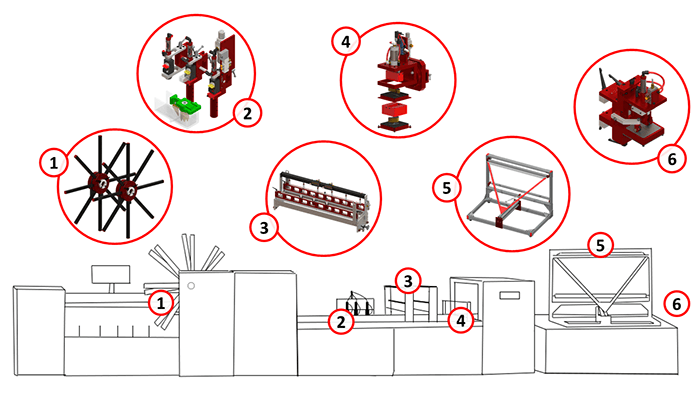 2

4

6

1

3

5

5

3

1

2

4

6